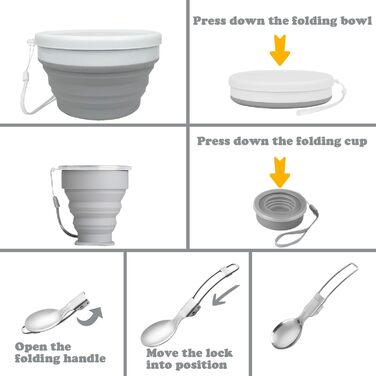 Press down the folding bowl

Press down the folding cup

Open the folding handle

Move the lock into position