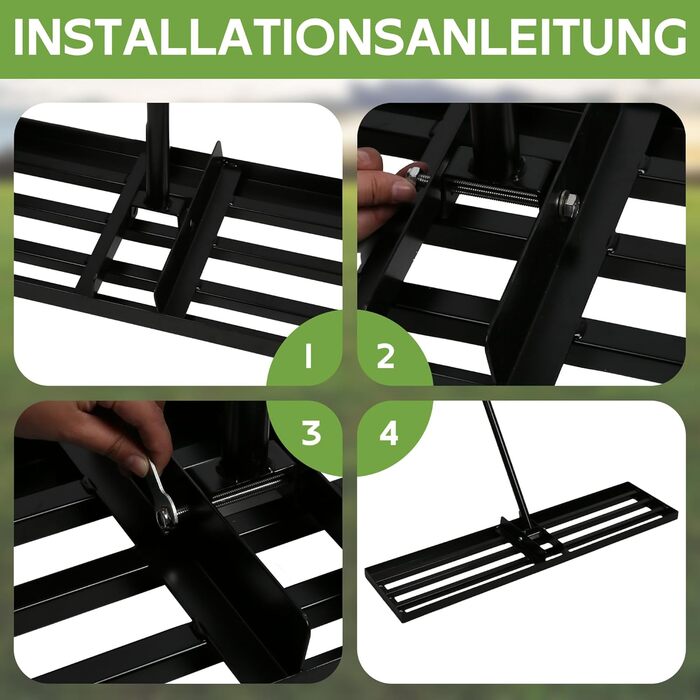 INSTALLATIONSANLEITUNG

1

2

3

4