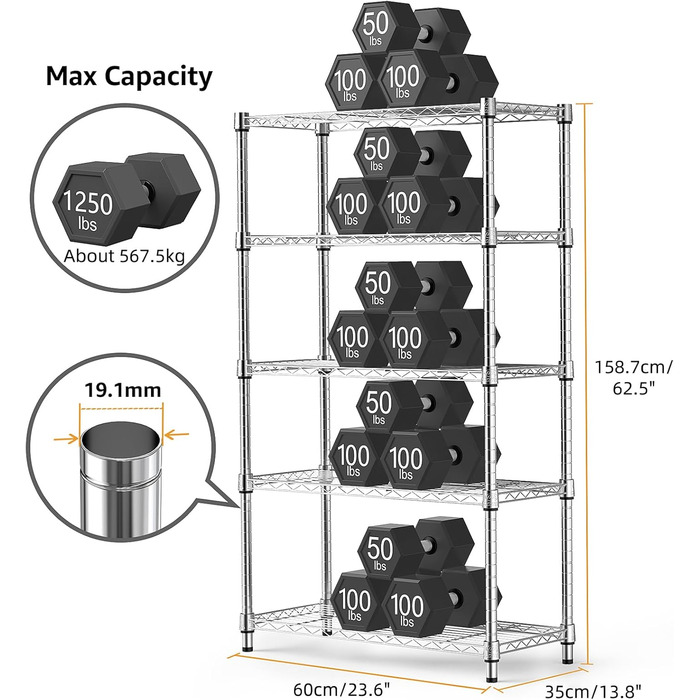 Max Capacity

1250 lbs
About 567.5kg

19.1mm

50 lbs
100 lbs
100 lbs

50 lbs
100 lbs
100 lbs

50 lbs
100 lbs
100 lbs

50 lbs
100 lbs
100 lbs

50 lbs
100 lbs
100 lbs

158.7cm/ 62.5"

60cm/23.6"

35cm/13.8"