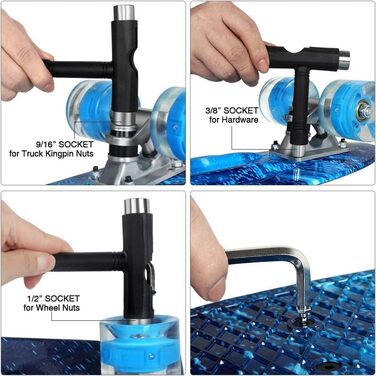 9/16" SOCKET
for Truck Kingpin Nuts

3/8" SOCKET
for Hardware

1/2" SOCKET
for Wheel Nuts