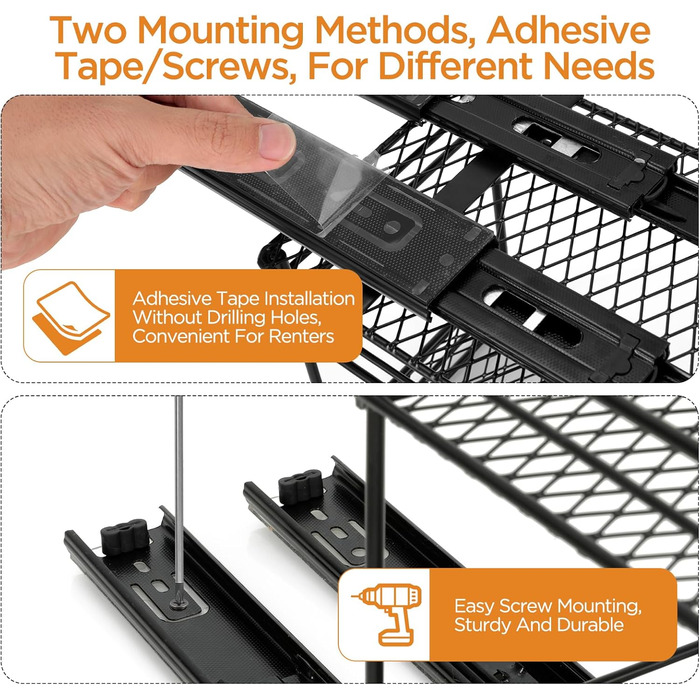 Two Mounting Methods, Adhesive Tape/Screws, For Different Needs

Adhesive Tape Installation Without Drilling Holes, Convenient For Renters

Easy Screw Mounting, Sturdy And Durable