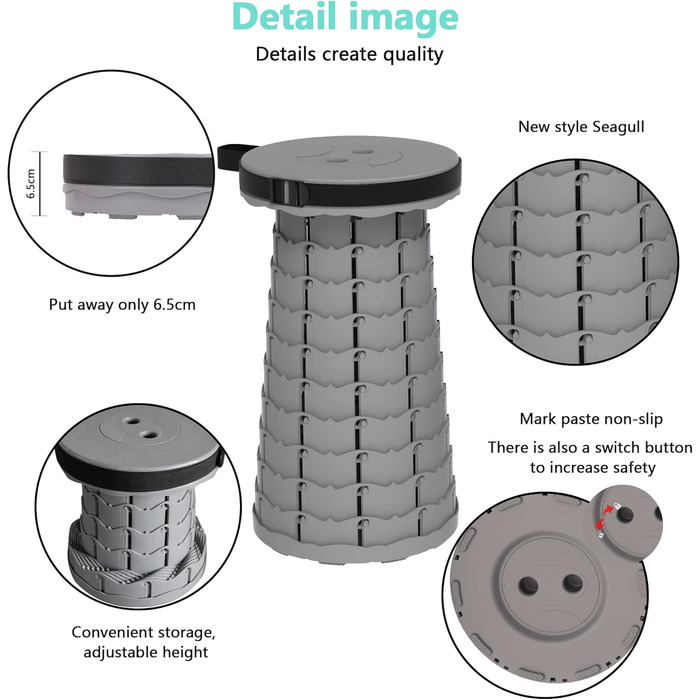 Detail image

Details create quality

6.5cm

Put away only 6.5cm

New style Seagull

Mark paste non-slip

There is also a switch button to increase safety

Convenient storage, adjustable height