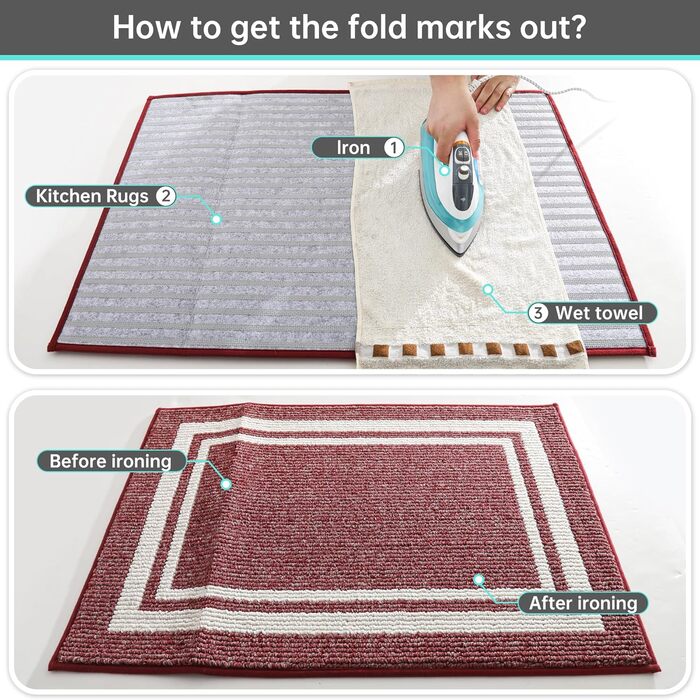 How to get the fold marks out?

Iron 1

Kitchen Rugs 2

3 Wet towel

Before ironing

After ironing