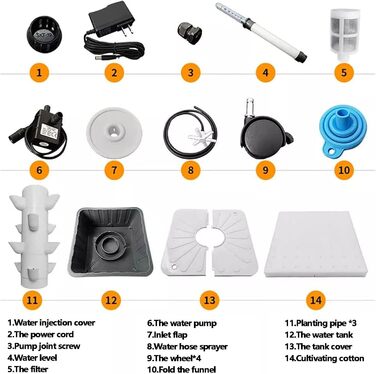 1
2
3
4
5
6
7
8
9
10
11
12
13
14

1.Water injection cover
2.The power cord
3.Pump joint screw
4.Water level
5.The filter

6.The water pump
7.Inlet flap
8.Water hose sprayer
9.The wheel*4
10.Fold the funnel

11.Planting pipe *3
12.The water tank
13.The tank cover
14.Cultivating cotton