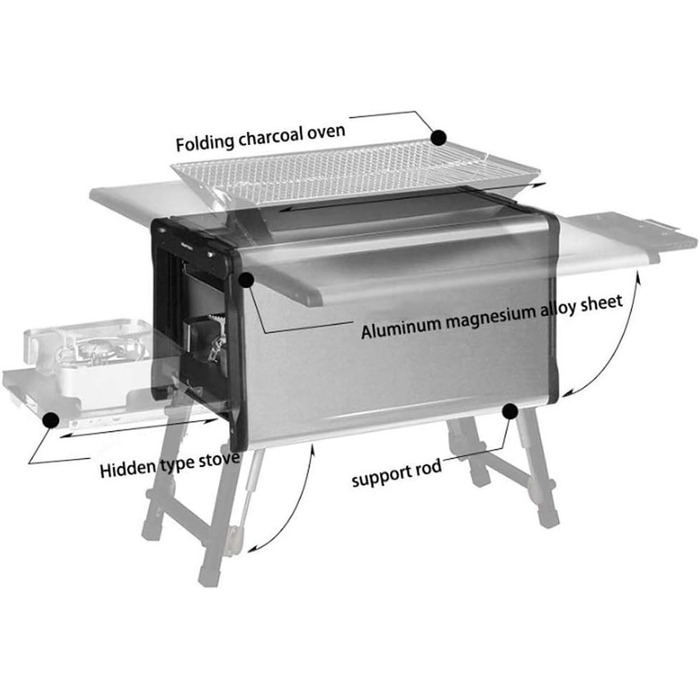 Folding charcoal oven

Aluminum magnesium alloy sheet

Hidden type stove

support rod