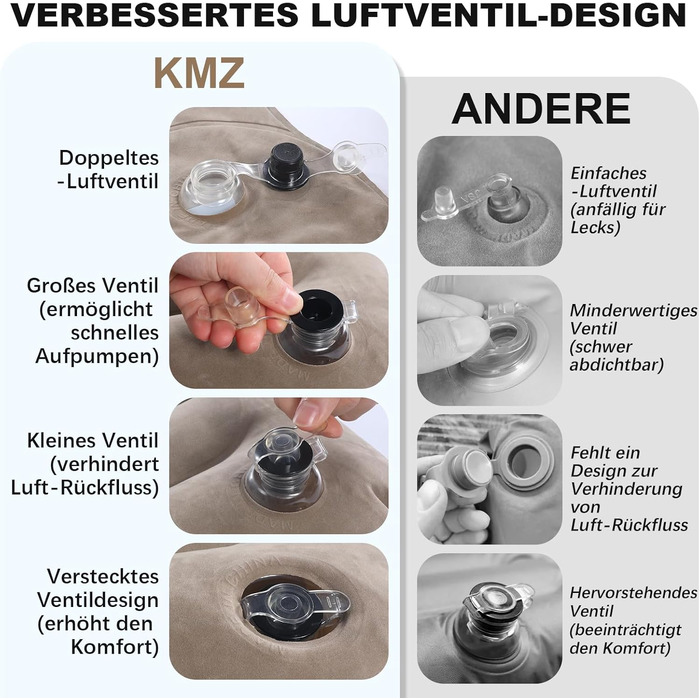 VERBESSERTES LUFTVENTIL-DESIGN

KMZ

Doppeltes -Luftventil

Großes Ventil (ermöglicht schnelles Aufpumpen)

Kleines Ventil (verhindert Luft-Rückfluss)

Verstecktes Ventildesign (erhöht den Komfort)

ANDERE

Einfaches -Luftventil (anfällig für Lecks)

Minderwertiges Ventil (schwer abdichtbar)

Fehlt ein Design zur Verhinderung von Luft-Rückfluss

Hervorstehendes Ventil (beeinträchtigt den Komfort)