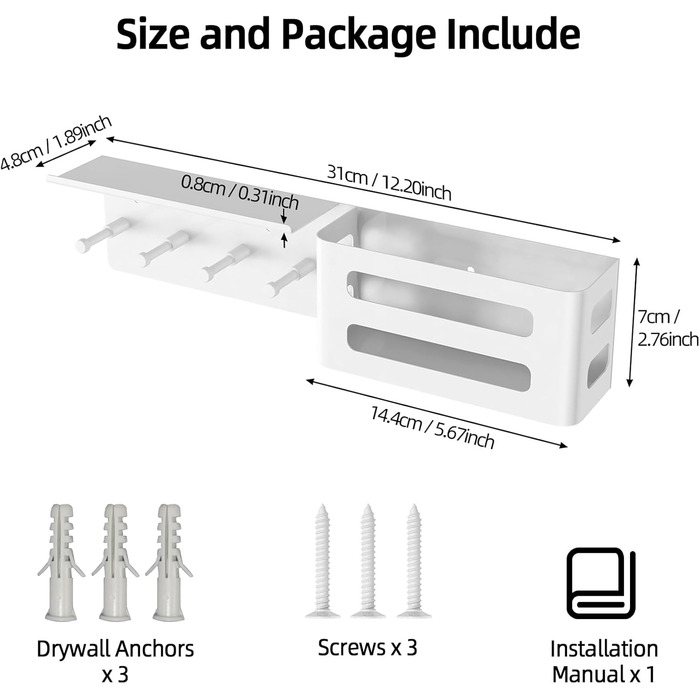 Size and Package Include

4.8cm / 1.89inch

31cm / 12.20inch

0.8cm / 0.31inch

7cm / 2.76inch

14.4cm / 5.67inch

Drywall Anchors x 3

Screws x 3

Installation Manual x 1