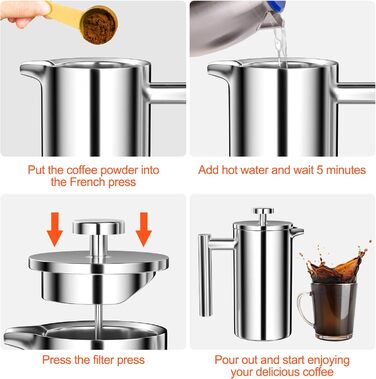 Put the coffee powder into the French press

Add hot water and wait 5 minutes

Press the filter press

Pour out and start enjoying your delicious coffee