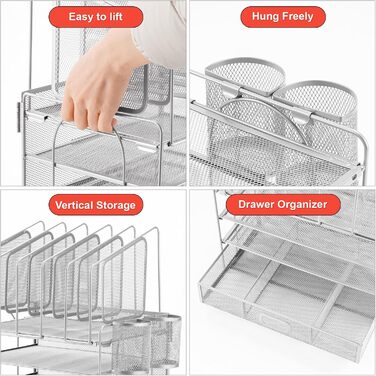 Easy to lift

Hung Freely

Vertical Storage

Drawer Organizer