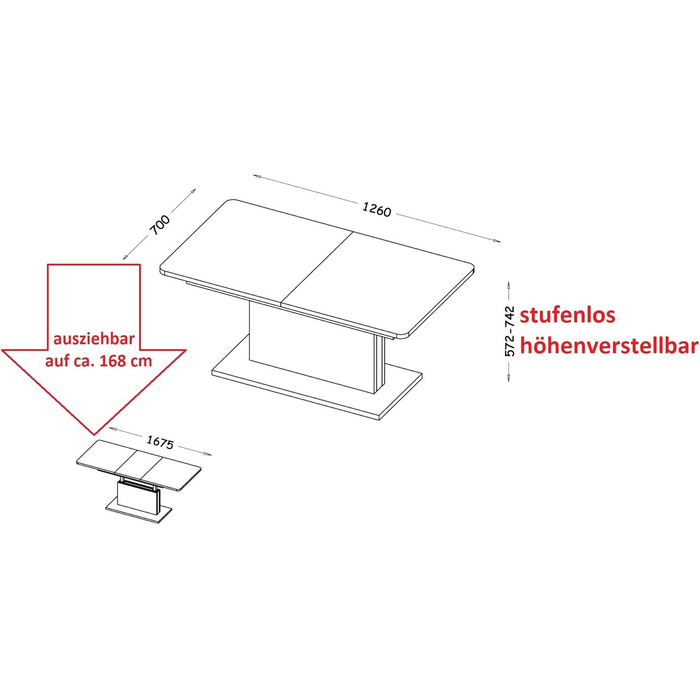 700

1260

572-742

stufenlos
höhenverstellbar

ausziehbar
auf ca. 168 cm

1675