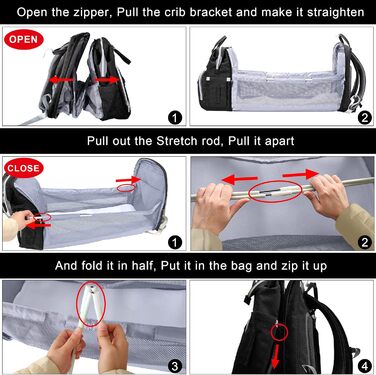 Open the zipper, Pull the crib bracket and make it straighten

OPEN

1

2

Pull out the Stretch rod, Pull it apart

CLOSE

1

2

And fold it in half, Put it in the bag and zip it up

3

4