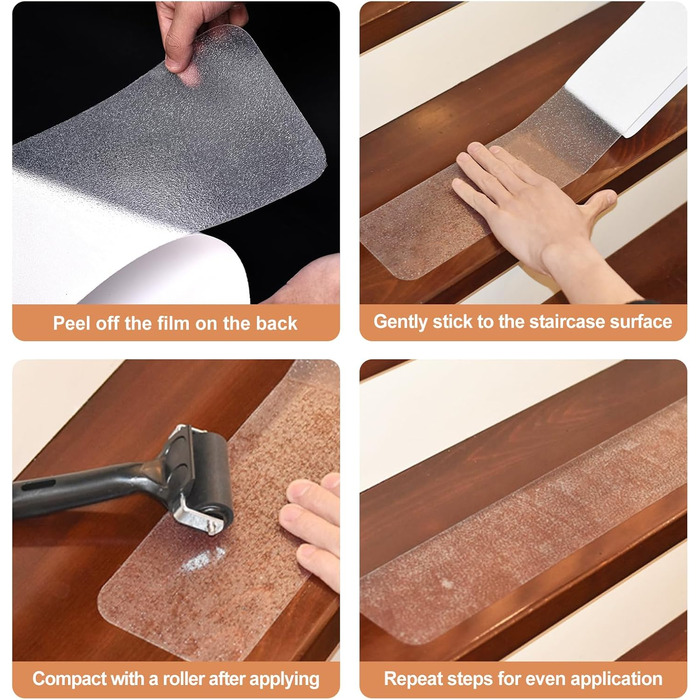 Peel off the film on the back

Gently stick to the staircase surface

Compact with a roller after applying

Repeat steps for even application