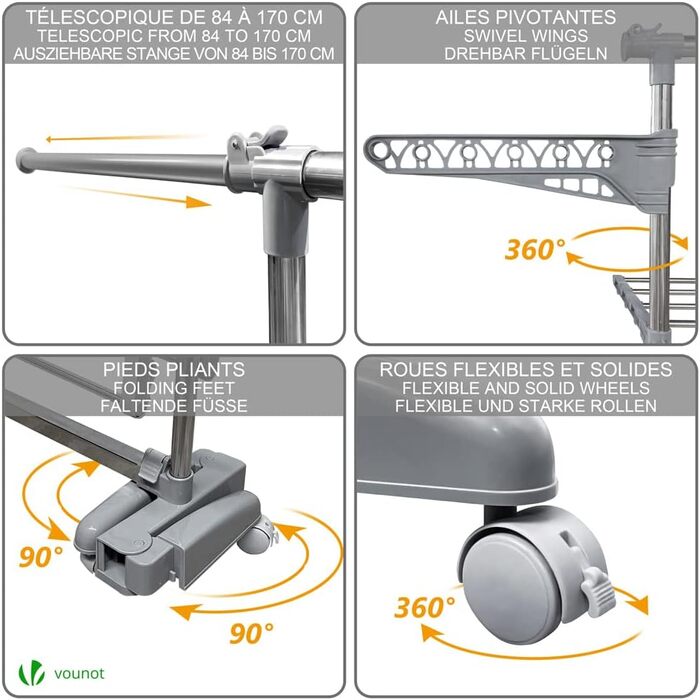 TÉLESCOPIQUE DE 84 À 170 CM
TELESCOPIC FROM 84 TO 170 CM
AUSZIEHBARE STANGE VON 84 BIS 170 CM

AILES PIVOTANTES
SWIVEL WINGS
DREHBAR FLÜGELN

360°

PIEDS PLIANTS
FOLDING FEET
FALTENDE FÜSSE

90°

90°

vounot

ROUES FLEXIBLES ET SOLIDES
FLEXIBLE AND SOLID WHEELS
FLEXIBLE UND STARKE ROLLEN

360°