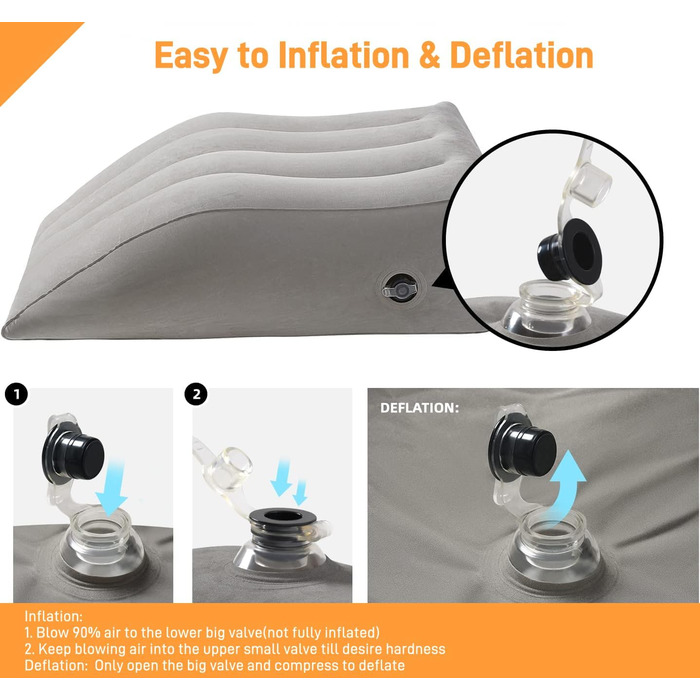 Easy to Inflation & Deflation

1

2

DEFLATION:

Inflation:
1. Blow 90% air to the lower big valve(not fully inflated)
2. Keep blowing air into the upper small valve till desire hardness
Deflation: Only open the big valve and compress to deflate