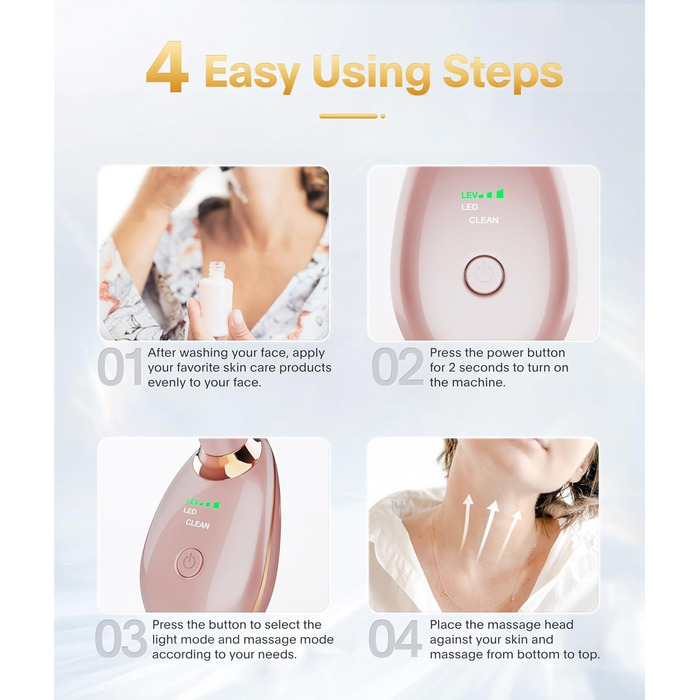 4 Easy Using Steps

LEV
LED
CLEAN

01 After washing your face, apply your favorite skin care products evenly to your face.

02 Press the power button for 2 seconds to turn on the machine.

LEV
LED
CLEAN

03 Press the button to select the light mode and massage mode according to your needs.

04 Place the massage head against your skin and massage from bottom to top.