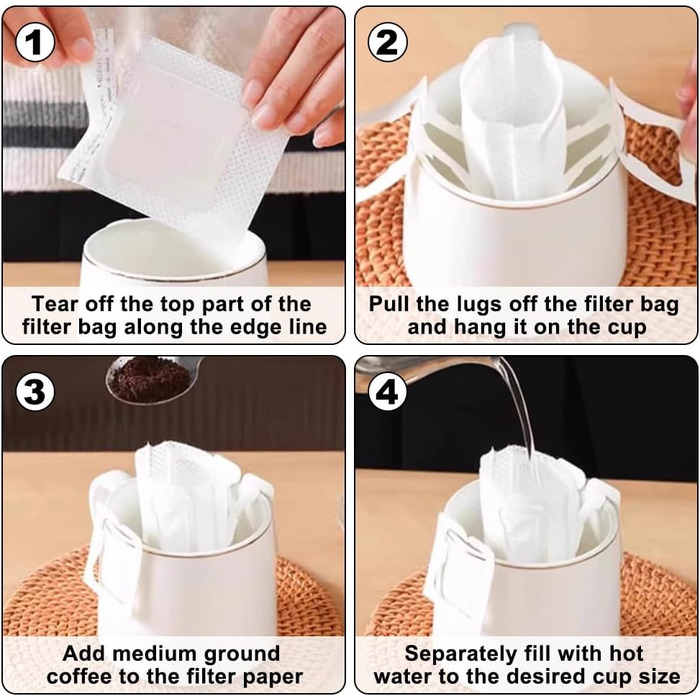 1

Tear off the top part of the filter bag along the edge line

2

Pull the lugs off the filter bag and hang it on the cup

3

Add medium ground coffee to the filter paper

4

Separately fill with hot water to the desired cup size