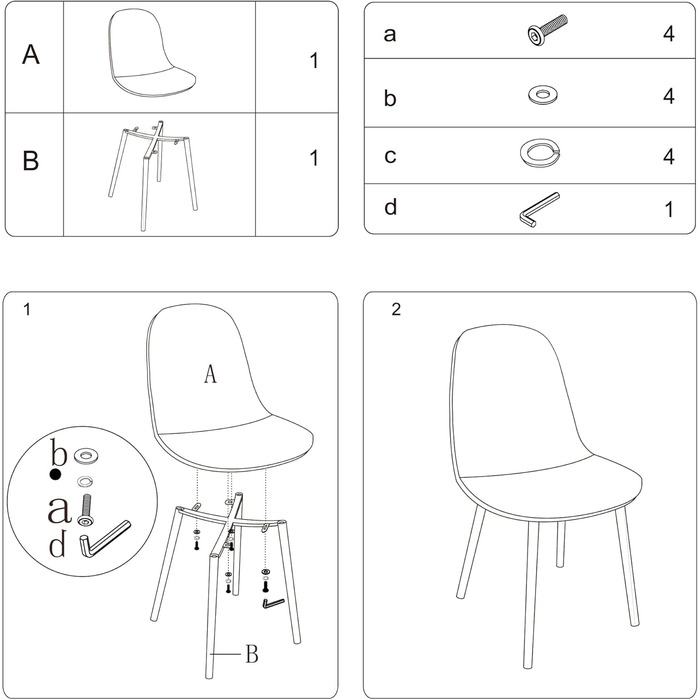 | A | | 1 |
|---|---|---|
| B | | 1 |

| a | | 4 |
|---|---|---|
| b | | 4 |
| c | | 4 |
| d | | 1 |

1

A

b

a

d

B

2