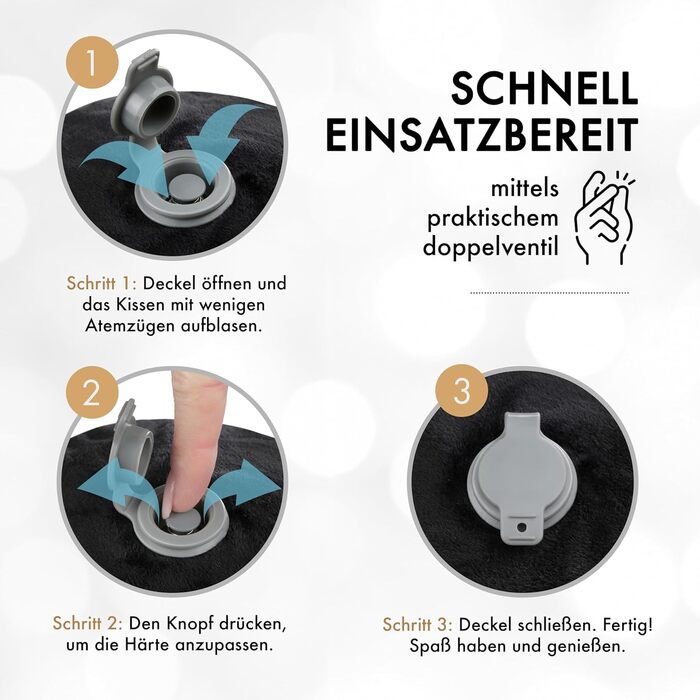 1

SCHNELL EINSATZBEREIT

mittels praktischem doppelventil

Schritt 1: Deckel öffnen und das Kissen mit wenigen Atemzügen aufblasen.

2

3

Schritt 2: Den Knopf drücken, um die Härte anzupassen.

Schritt 3: Deckel schließen. Fertig! Spaß haben und genießen.