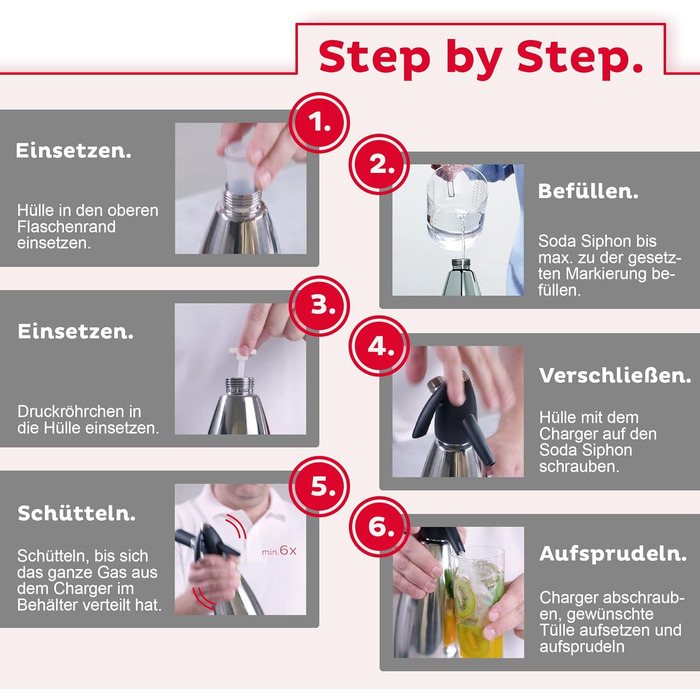 Step by Step.

1.

Einsetzen.

Hülle in den oberen Flaschenrand einsetzen.

2.

Befüllen.

Soda Siphon bis max. zu der gesetzten Markierung befüllen.

3.

Einsetzen.

Druckröhrchen in die Hülle einsetzen.

4.

Verschließen.

Hülle mit dem Charger auf den Soda Siphon schrauben.

5.

Schütteln.

Schütteln, bis sich das ganze Gas aus dem Charger im Behälter verteilt hat.

min.6x

6.

Aufsprudeln.

Charger abschrauben, gewünschte Tülle aufsetzen und aufsprudeln