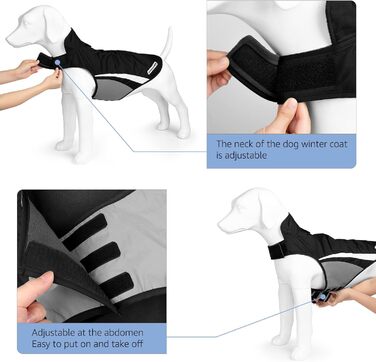 The neck of the dog winter coat is adjustable

Adjustable at the abdomen
Easy to put on and take off