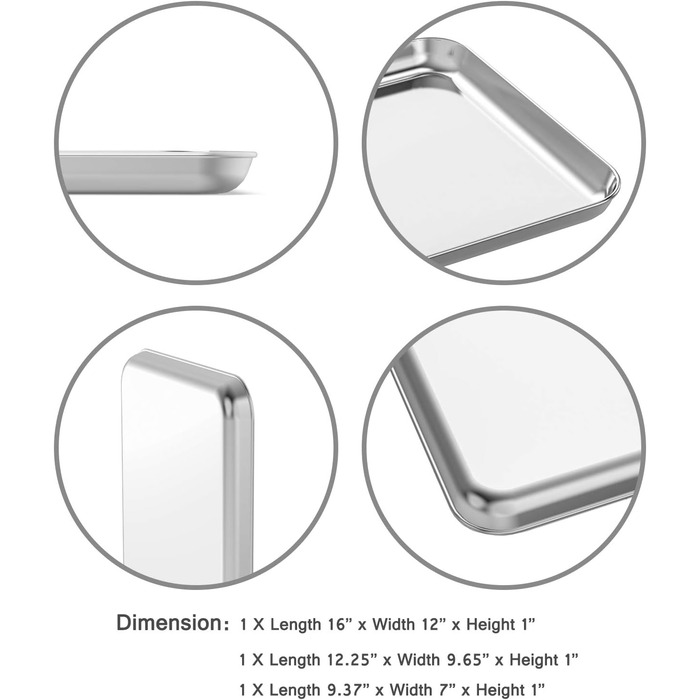 Dimension: 1 X Length 16” x Width 12” x Height 1”

1 X Length 12.25” x Width 9.65” x Height 1”

1 X Length 9.37” x Width 7” x Height 1”