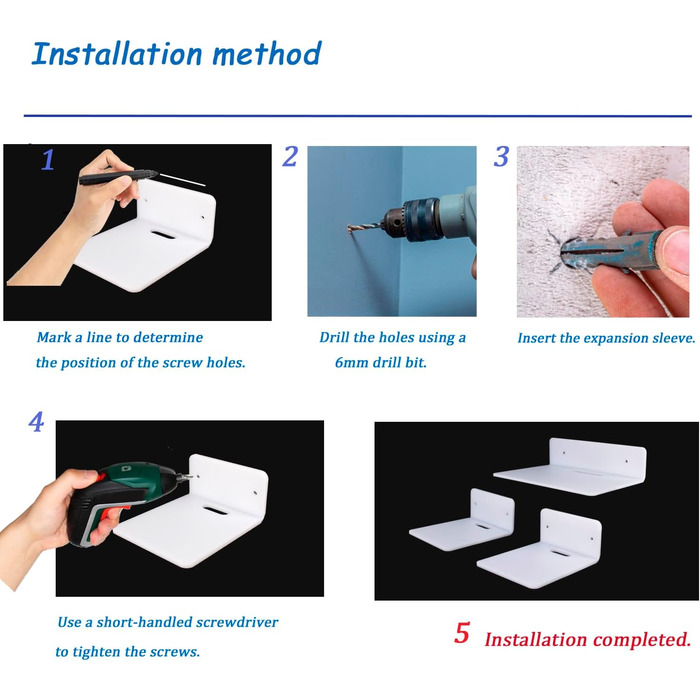 Installation method

1

Mark a line to determine the position of the screw holes.

2

Drill the holes using a 6mm drill bit.

3

Insert the expansion sleeve.

4

Use a short-handled screwdriver to tighten the screws.

5 Installation completed.