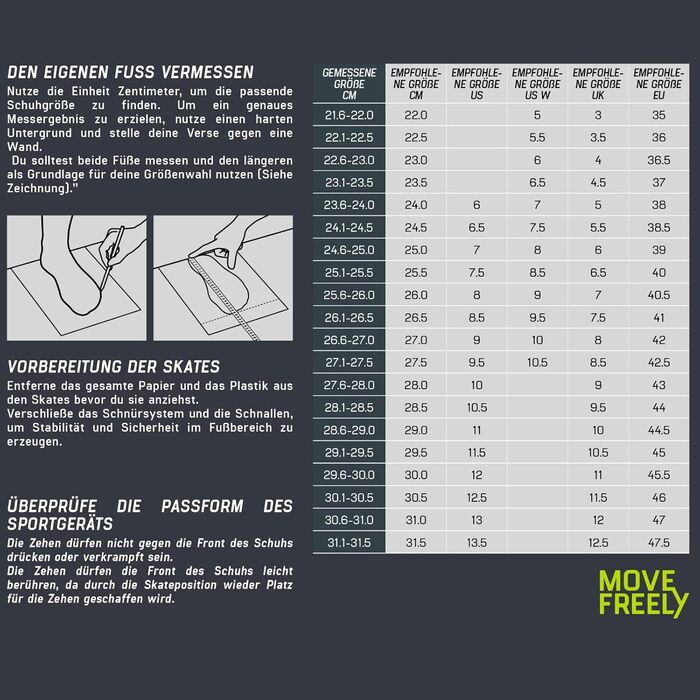 DEN EIGENEN FUSS VERMESSEN
Nutze die Einheit Zentimeter, um die passende Schuhgröße zu finden. Um ein genaues Messergebnis zu erzielen, nutze einen harten Untergrund und stelle deine Verse gegen eine Wand.
Du solltest beide Füße messen und den längeren als Grundlage für deine Größenwahl nutzen (Siehe Zeichnung)."

VORBEREITUNG DER SKATES
Entferne das gesamte Papier und das Plastik aus den Skates bevor du sie anziehst.
Verschließe das Schnürsystem und die Schnallen, um Stabilität und Sicherheit im Fußbereich zu erzeugen.

ÜBERPRÜFE DIE PASSFORM DES SPORTGERÄTS
Die Zehen dürfen nicht gegen die Front des Schuhs drücken oder verkrampft sein.
Die Zehen dürfen die Front des Schuhs leicht berühren, da durch die Skateposition wieder Platz für die Zehen geschaffen wird.

| GEMESSENE GRÖßE CM | EMPFOHLENE GRÖßE CM | EMPFOHLENE GRÖßE US | EMPFOHLENE GRÖßE US W | EMPFOHLENE GRÖßE UK | EMPFOHLENE GRÖßE EU |
|---|---|---|---|---|---|
| 21.6-22.0 | 22.0 | | 5 | 3 | 35 |
| 22.1-22.5 | 22.5 | | 5.5 | 3.5 | 36 |
| 22.6-23.0 | 23.0 | | 6 | 4 | 36.5 |
| 23.1-23.5 | 23.5 | | 6.5 | 4.5 | 37 |
| 23.6-24.0 | 24.0 | 6 | 7 | 5 | 38 |
| 24.1-24.5 | 24.5 | 6.5 | 7.5 | 5.5 | 38.5 |
| 24.6-25.0 | 25.0 | 7 | 8 | 6 | 39 |
| 25.1-25.5 | 25.5 | 7.5 | 8.5 | 6.5 | 40 |
| 25.6-26.0 | 26.0 | 8 | 9 | 7 | 40.5 |
| 26.1-26.5 | 26.5 | 8.5 | 9.5 | 7.5 | 41 |
| 26.6-27.0 | 27.0 | 9 | 10 | 8 | 42 |
| 27.1-27.5 | 27.5 | 9.5 | 10.5 | 8.5 | 42.5 |
| 27.6-28.0 | 28.0 | 10 | | 9 | 43 |
| 28.1-28.5 | 28.5 | 10.5 | | 9.5 | 44 |
| 28.6-29.0 | 29.0 | 11 | | 10 | 44.5 |
| 29.1-29.5 | 29.5 | 11.5 | | 10.5 | 45 |
| 29.6-30.0 | 30.0 | 12 | | 11 | 45.5 |
| 30.1-30.5 | 30.5 | 12.5 | | 11.5 | 46 |
| 30.6-31.0 | 31.0 | 13 | | 12 | 47 |
| 31.1-31.5 | 31.5 | 13.5 | | 12.5 | 47.5 |

MOVE FREELY