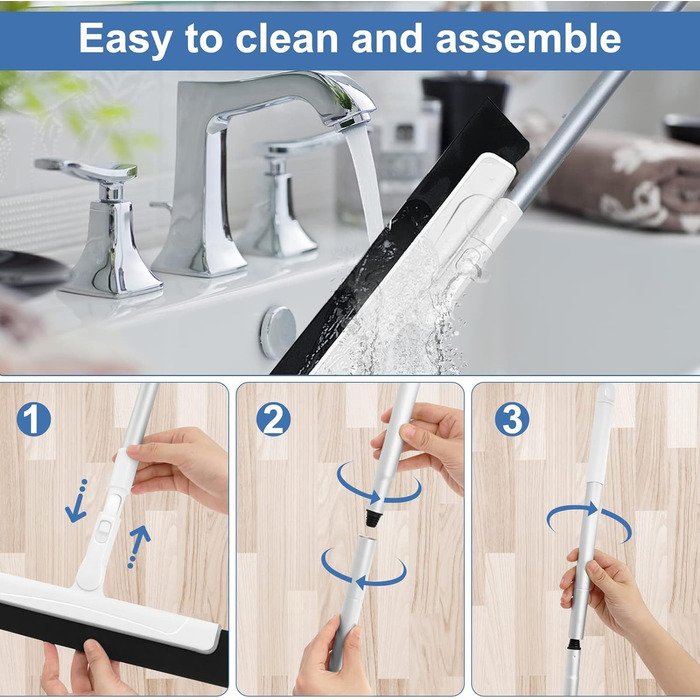 Easy to clean and assemble

1

2

3