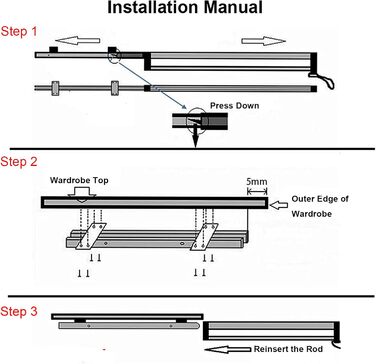 Installation Manual

Step 1

Press Down

Step 2

Wardrobe Top

5mm

Outer Edge of Wardrobe

Step 3

Reinsert the Rod