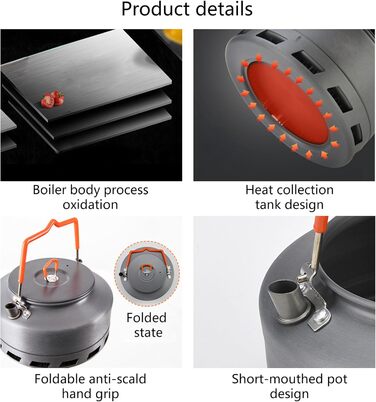 Product details

Boiler body process oxidation

Heat collection tank design

Folded state

Foldable anti-scald hand grip

Short-mouthed pot design