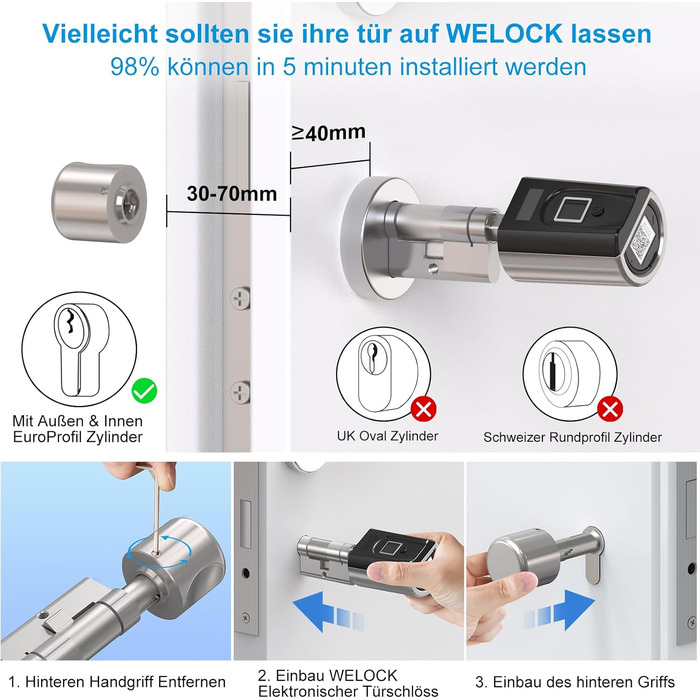 Vielleicht sollten sie ihre tür auf WELOCK lassen
98% können in 5 minuten installiert werden

≥40mm

30-70mm

Mit Außen & Innen EuroProfil Zylinder

UK Oval Zylinder

Schweizer Rundprofil Zylinder

1. Hinteren Handgriff Entfernen

2. Einbau WELOCK Elektronischer Türschlöss

3. Einbau des hinteren Griffs