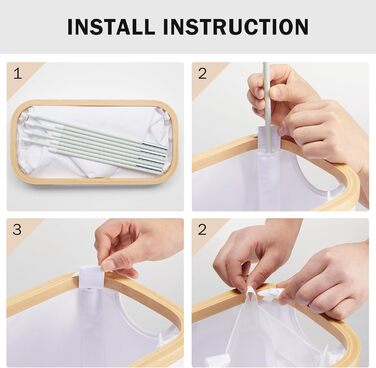 INSTALL INSTRUCTION

1

2

3

2