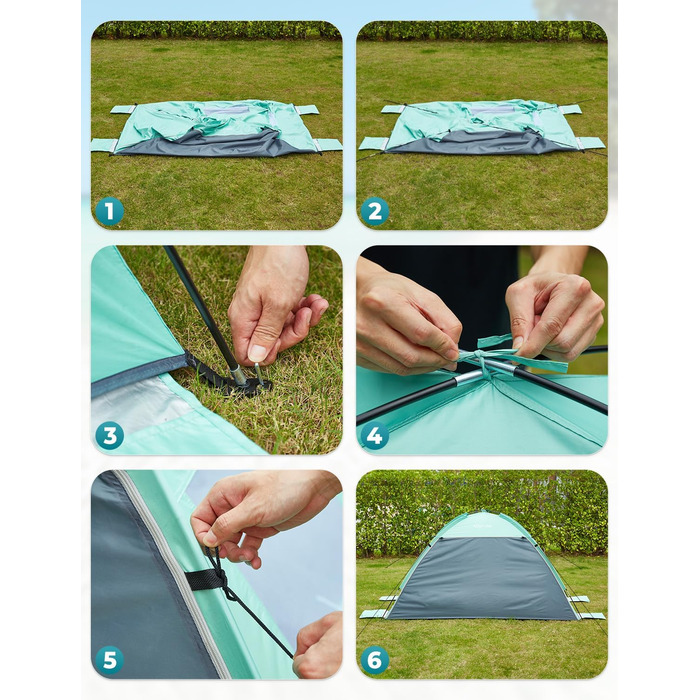 1

2

3

4

5

6