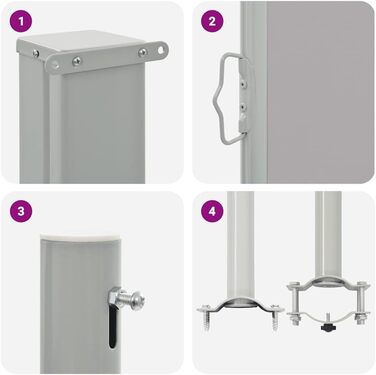 1

2

3

4