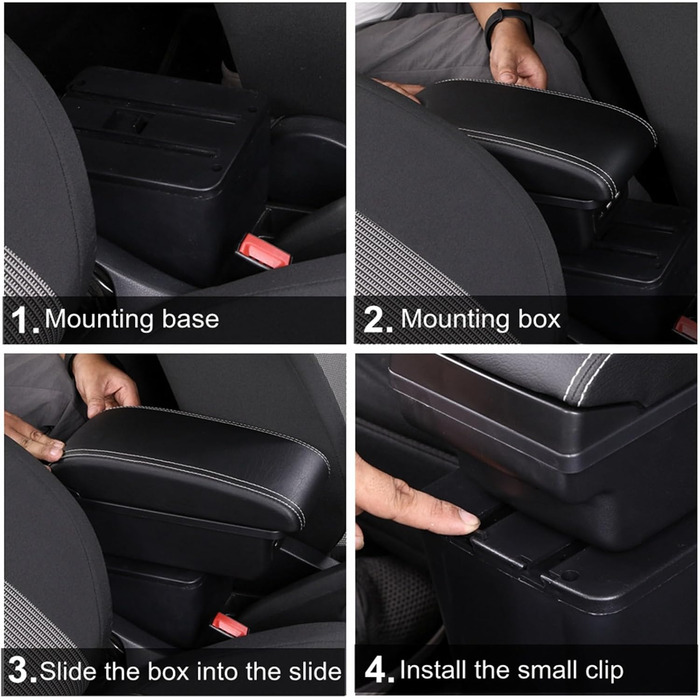 1. Mounting base

2. Mounting box

3. Slide the box into the slide

4. Install the small clip