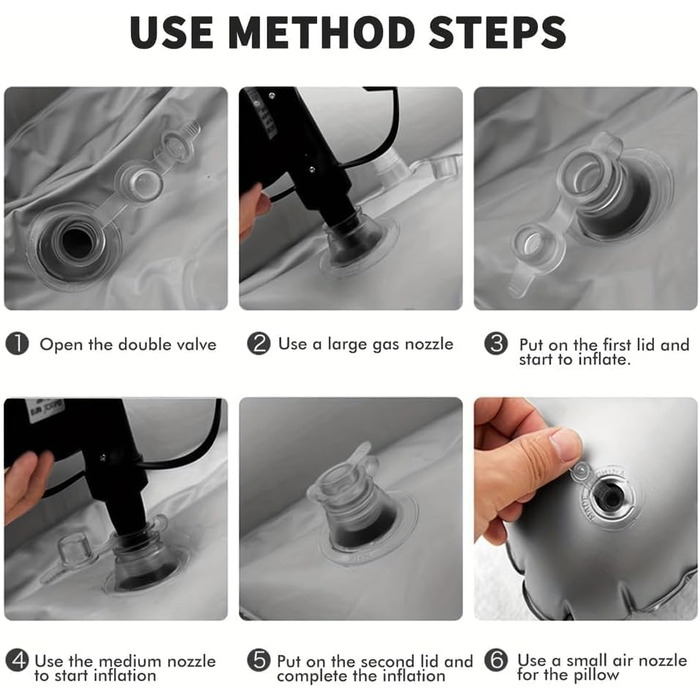 USE METHOD STEPS

1 Open the double valve

2 Use a large gas nozzle

3 Put on the first lid and start to inflate.

4 Use the medium nozzle to start inflation

5 Put on the second lid and complete the inflation

6 Use a small air nozzle for the pillow