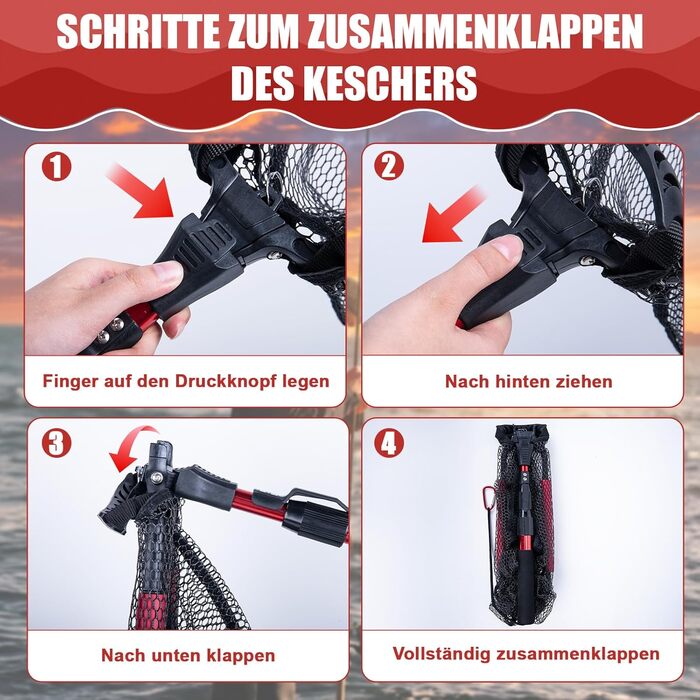 SCHRITTE ZUM ZUSAMMENKLAPPEN DES KESCHERS

1

Finger auf den Druckknopf legen

2

Nach hinten ziehen

3

Nach unten klappen

4

Vollständig zusammenklappen