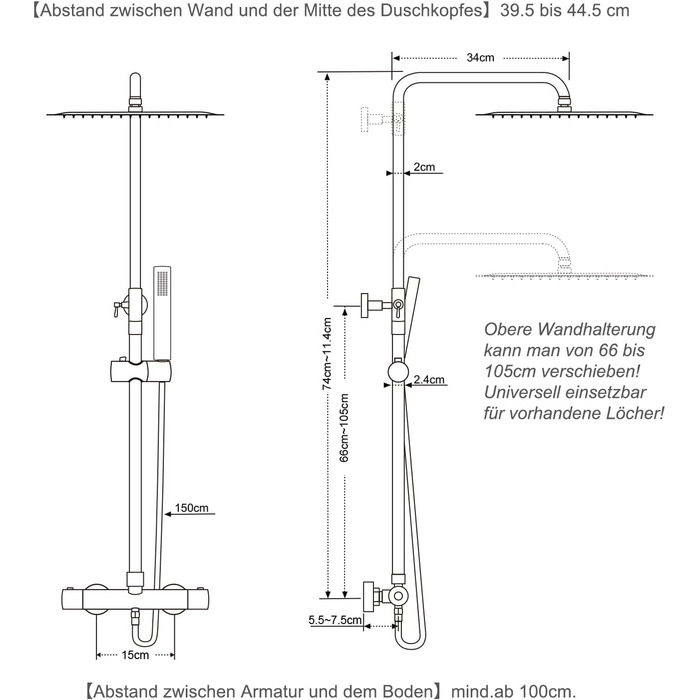 【Abstand zwischen Wand und der Mitte des Duschkopfes】39.5 bis 44.5 cm

34cm

2cm

74cm~11.4cm

66cm~105cm

2.4cm

Obere Wandhalterung kann man von 66 bis 105cm verschieben! Universell einsetzbar für vorhandene Löcher!

150cm

5.5~7.5cm

15cm

【Abstand zwischen Armatur und dem Boden】mind.ab 100cm.