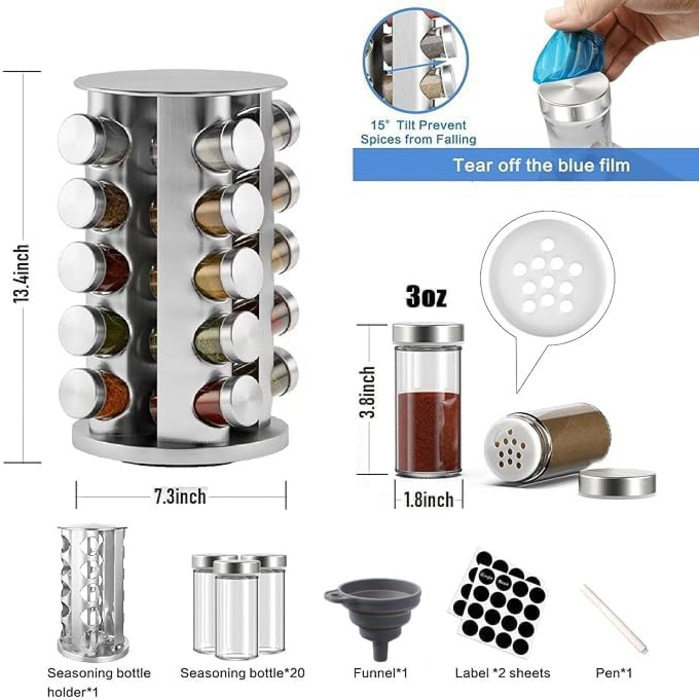 13.4inch

7.3inch

15° Tilt Prevent Spices from Falling

Tear off the blue film

3oz

3.8inch

1.8inch

Seasoning bottle holder*1

Seasoning bottle*20

Funnel*1

Label *2 sheets

Pen*1