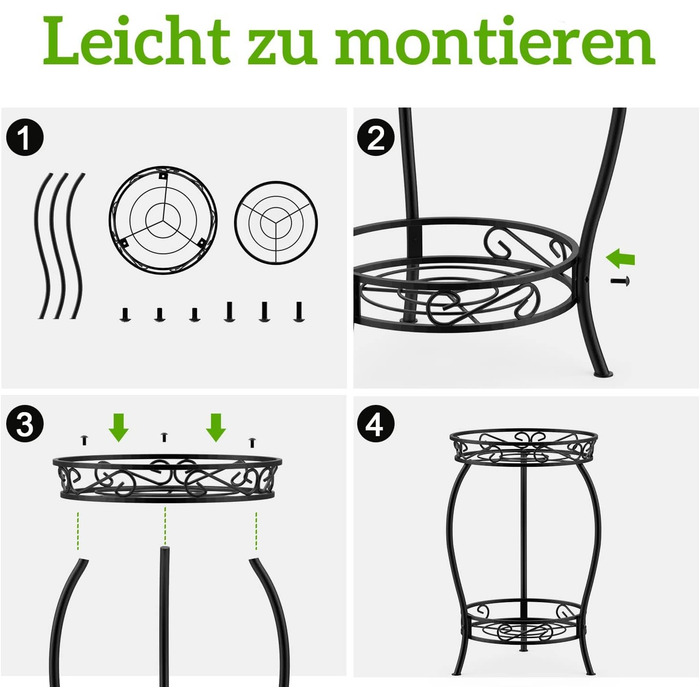 Leicht zu montieren

1

2

3

4