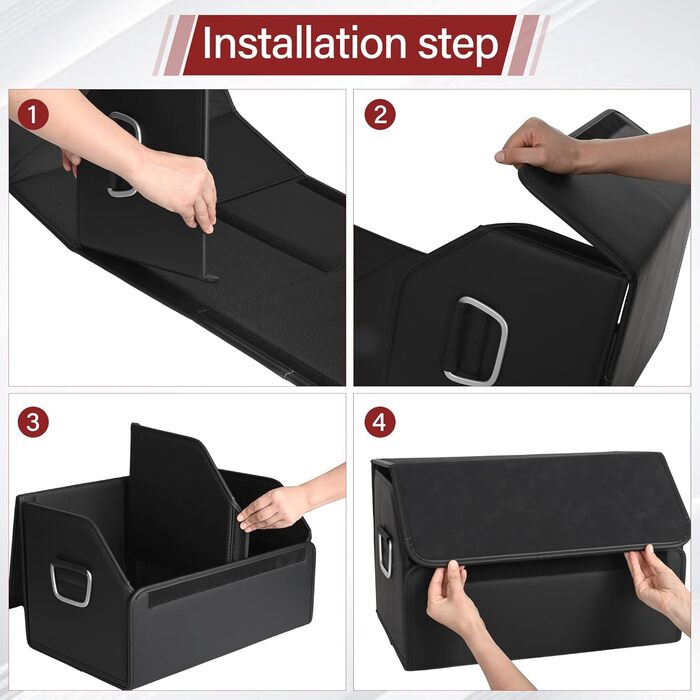 Installation step

1

2

3

4