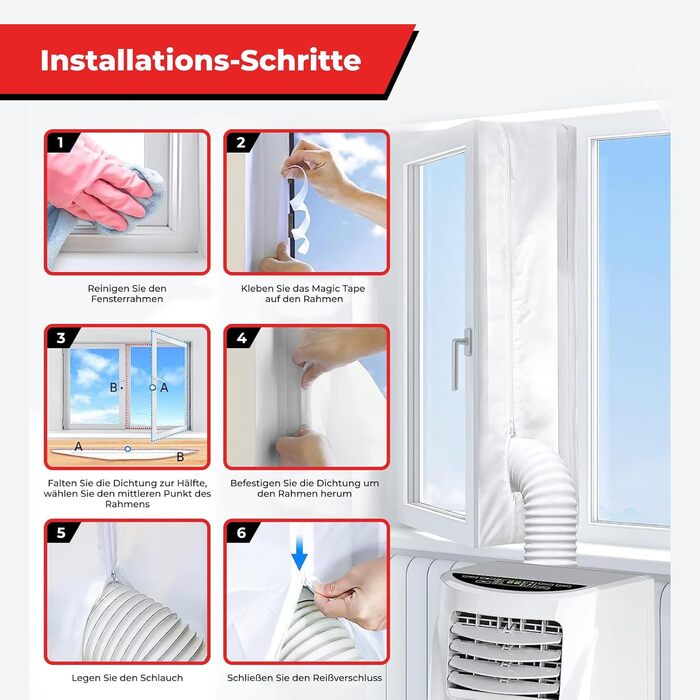 Installations-Schritte

1

Reinigen Sie den Fensterrahmen

2

Kleben Sie das Magic Tape auf den Rahmen

3

B A

A B

Falten Sie die Dichtung zur Hälfte, wählen Sie den mittleren Punkt des Rahmens

4

Befestigen Sie die Dichtung um den Rahmen herum

5

Legen Sie den Schlauch

6

Schließen Sie den Reißverschluss