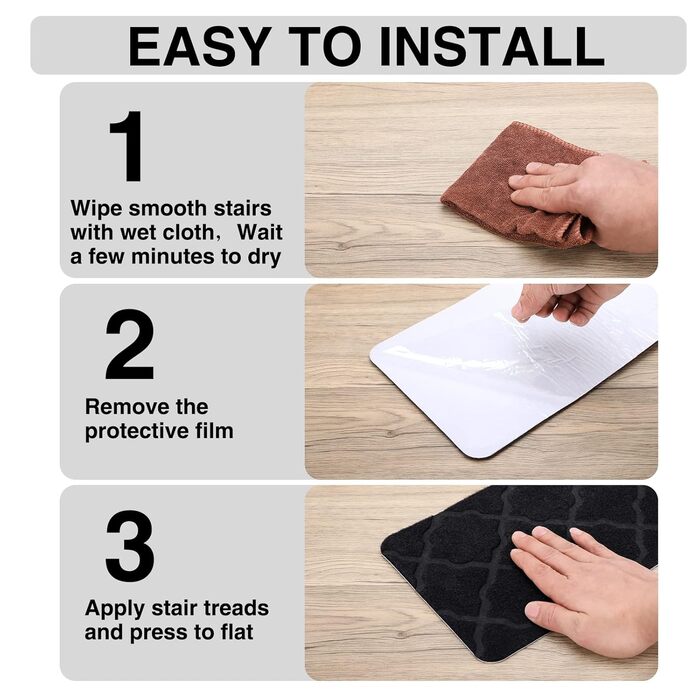 EASY TO INSTALL

1

Wipe smooth stairs with wet cloth，Wait a few minutes to dry

2

Remove the protective film

3

Apply stair treads and press to flat