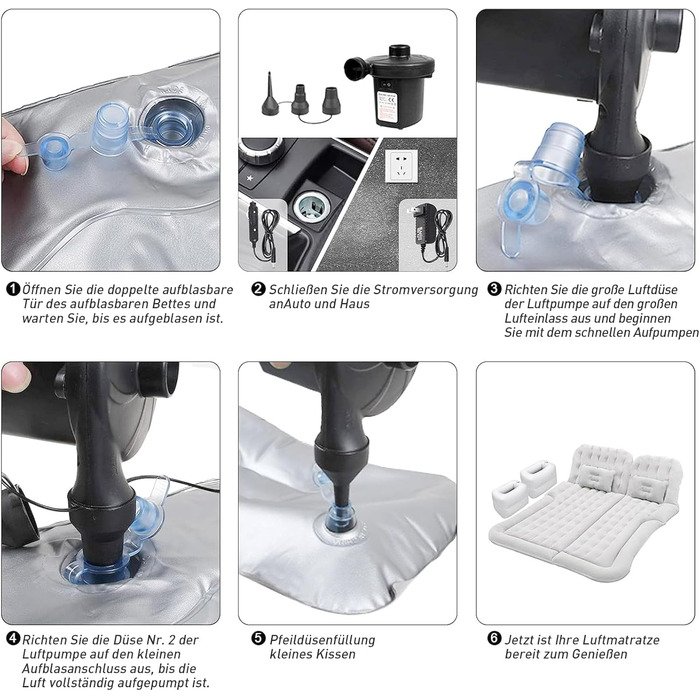 ❶ Öffnen Sie die doppelte aufblasbare Tür des aufblasbaren Bettes und warten Sie, bis es aufgeblasen ist.

❷ Schließen Sie die Stromversorgung anAuto und Haus

❸ Richten Sie die große Luftdüse der Luftpumpe auf den großen Lufteinlass aus und beginnen Sie mit dem schnellen Aufpumpen

❹ Richten Sie die Düse Nr. 2 der Luftpumpe auf den kleinen Aufblasanschluss aus, bis die Luft vollständig aufgepumpt ist.

❺ Pfeildüsenfüllung kleines Kissen

❻ Jetzt ist Ihre Luftmatratze bereit zum Genießen