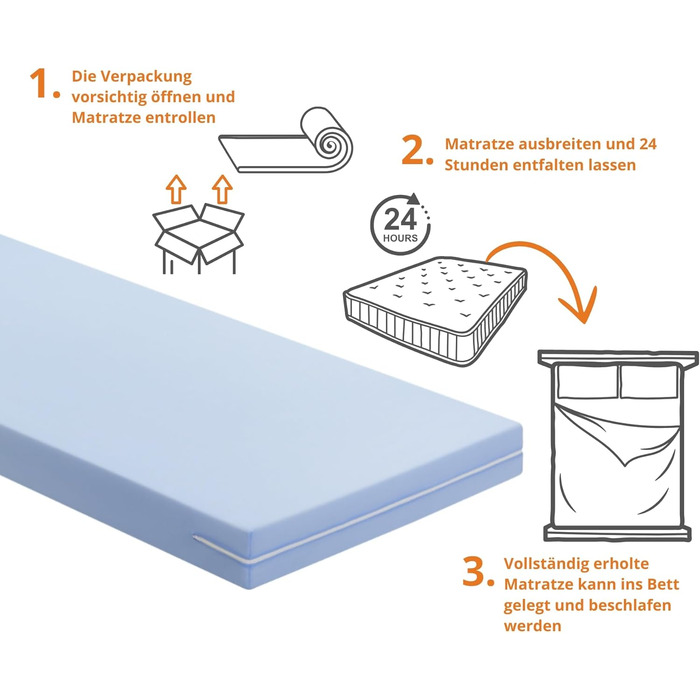 1. Die Verpackung vorsichtig öffnen und Matratze entrollen

2. Matratze ausbreiten und 24 Stunden entfalten lassen

24 HOURS

3. Vollständig erholte Matratze kann ins Bett gelegt und beschlafen werden