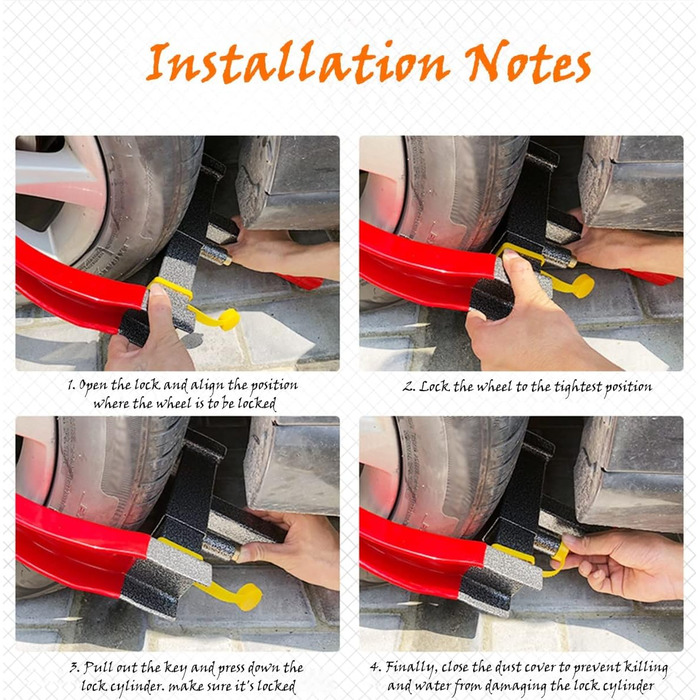 Installation Notes

1. Open the lock and align the position where the wheel is to be locked

2. Lock the wheel to the tightest position

3. Pull out the key and press down the lock cylinder. make sure it's locked

4. Finally, close the dust cover to prevent killing and water from damaging the lock cylinder