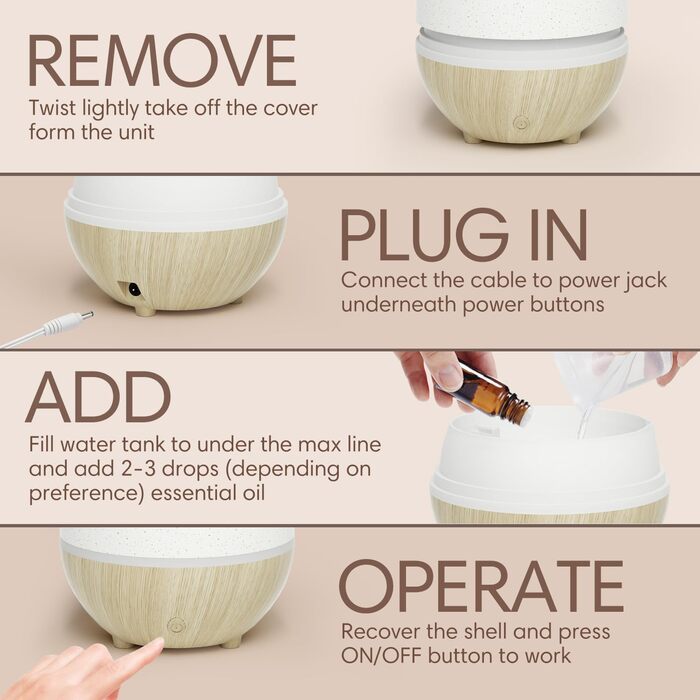 REMOVE
Twist lightly take off the cover form the unit

PLUG IN
Connect the cable to power jack underneath power buttons

ADD
Fill water tank to under the max line and add 2-3 drops (depending on preference) essential oil

OPERATE
Recover the shell and press ON/OFF button to work