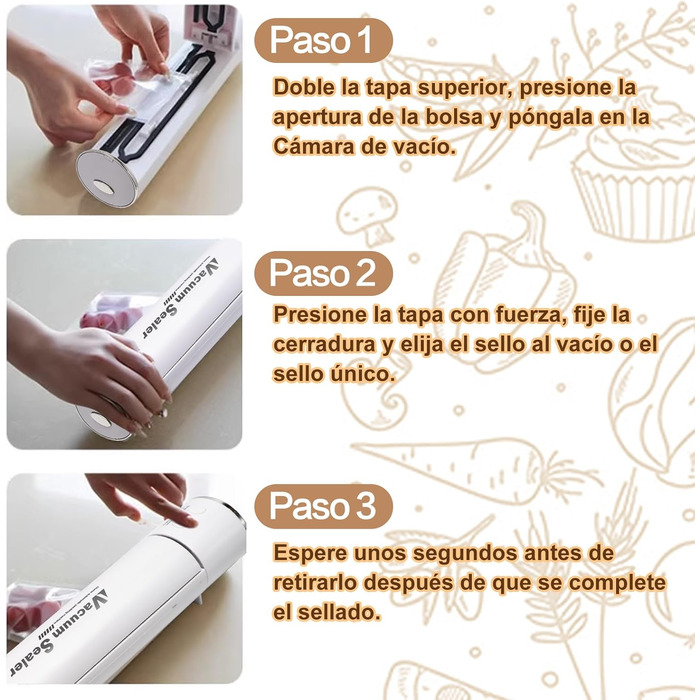 Paso 1

Doble la tapa superior, presione la apertura de la bolsa y póngala en la Cámara de vacío.

Vacuum Sealer

Paso 2

Presione la tapa con fuerza, fije la cerradura y elija el sello al vacío o el sello único.

Vacuum Sealer

Paso 3

Espere unos segundos antes de retirarlo después de que se complete el sellado.