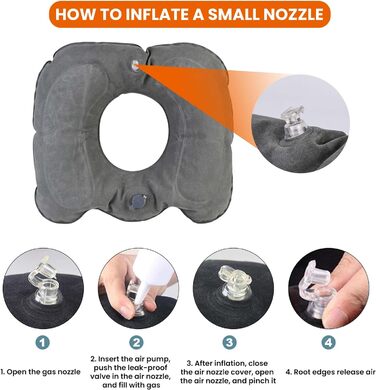 HOW TO INFLATE A SMALL NOZZLE

1

1. Open the gas nozzle

2

2. Insert the air pump, push the leak-proof valve in the air nozzle, and fill with gas

3

3. After inflation, close the air nozzle cover, open the air nozzle, and pinch it

4

4. Root edges release air