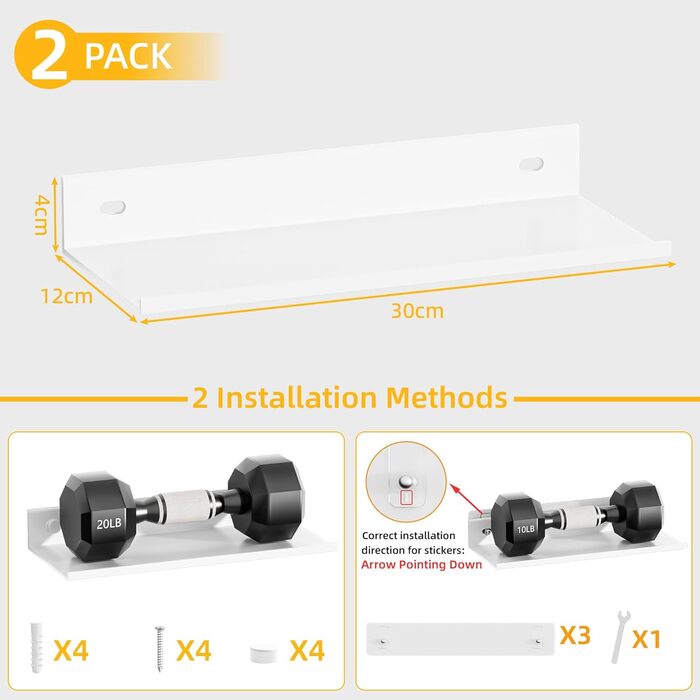 2 PACK

4cm

12cm

30cm

2 Installation Methods

20LB

X4 X4 X4

Correct installation direction for stickers: Arrow Pointing Down

10LB

X3 X1